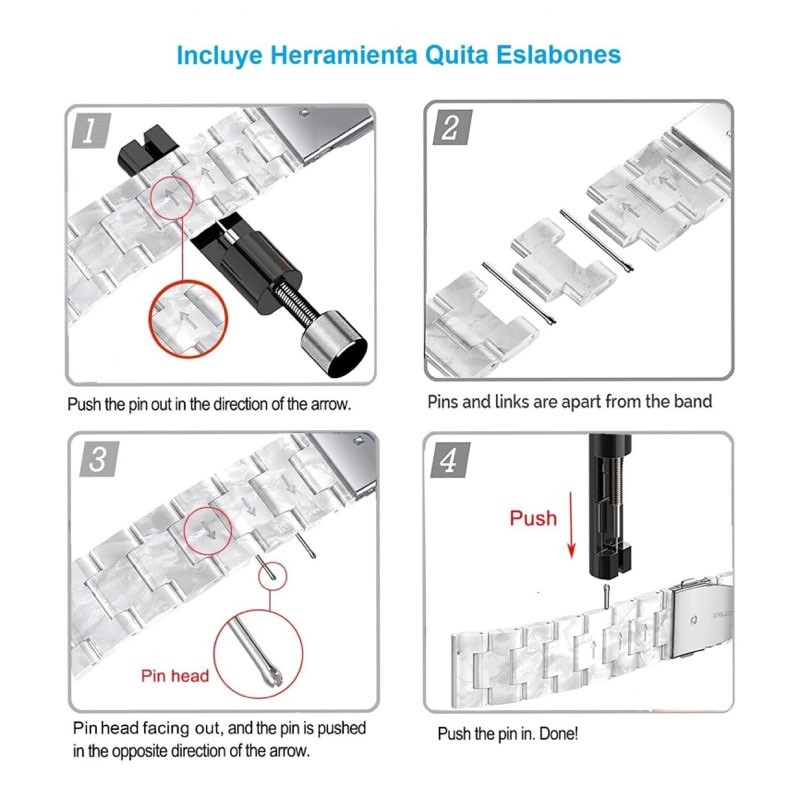 Incluye Herramienta Quita Eslabones

1

Push the pin out in the direction of the arrow.

2

Pins and links are apart from the band

3

Pin head

Pin head facing out, and the pin is pushed in the opposite direction of the arrow.

4

Push

Push the pin in. Done!